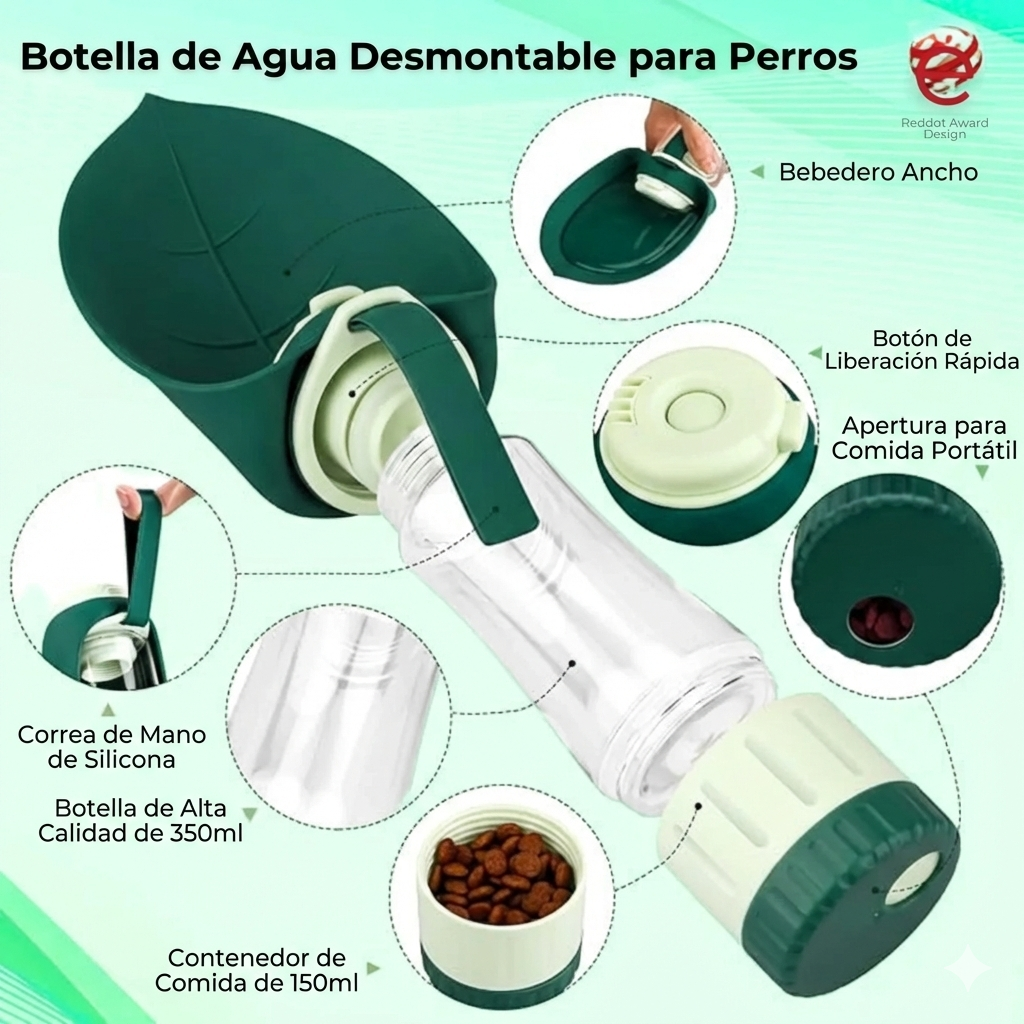 Botella de Agua Desmontable para Perros

Reddot Award Design

Bebedero Ancho

Botón de Liberación Rápida

Apertura para Comida Portátil

Correa de Mano de Silicona

Botella de Alta Calidad de 350ml

Contenedor de Comida de 150ml